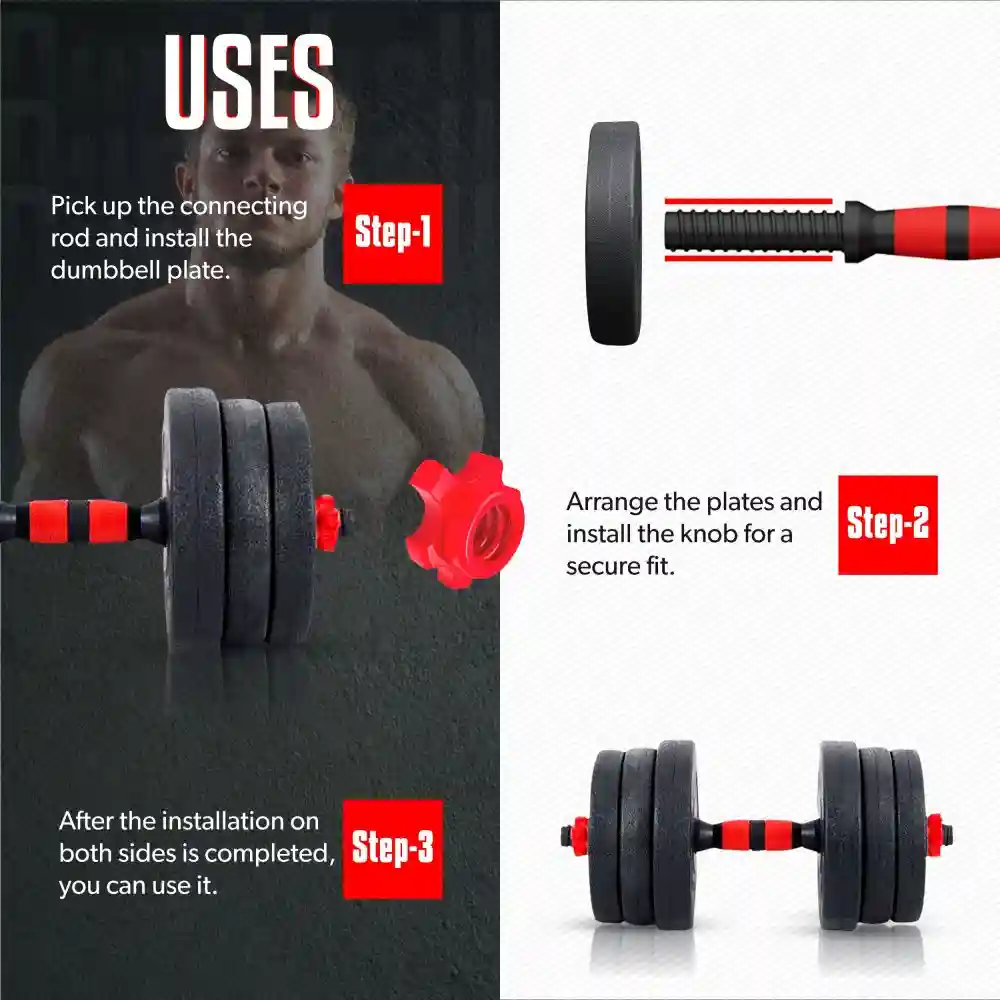 USES

Pick up the connecting rod and install the dumbbell plate.

Step-1

Arrange the plates and install the knob for a secure fit.

Step-2

After the installation on both sides is completed, you can use it.

Step-3