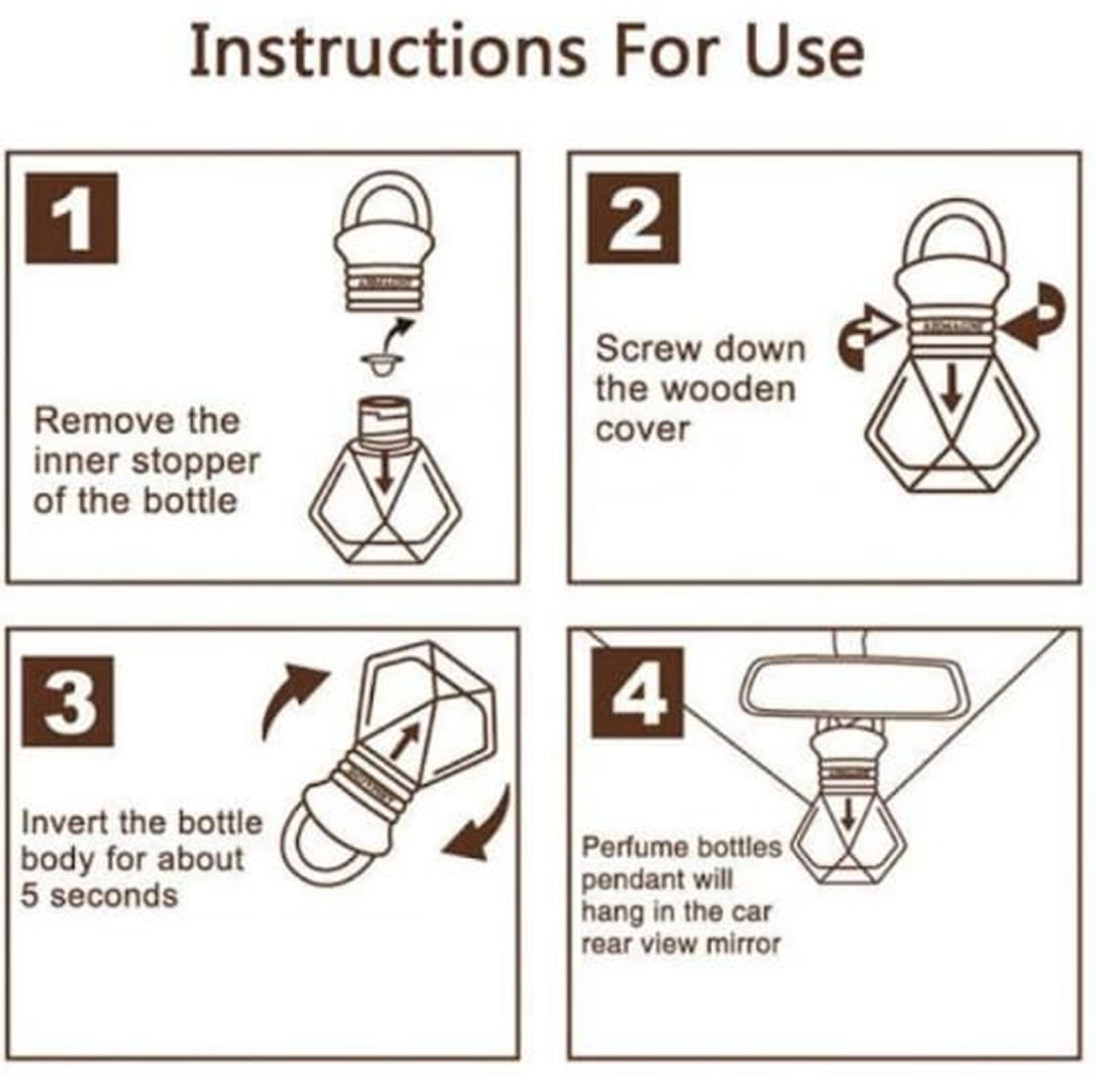 Instructions For Use

1

Remove the inner stopper of the bottle

2

Screw down the wooden cover

3

Invert the bottle body for about 5 seconds

4

Perfume bottles pendant will hang in the car rear view mirror