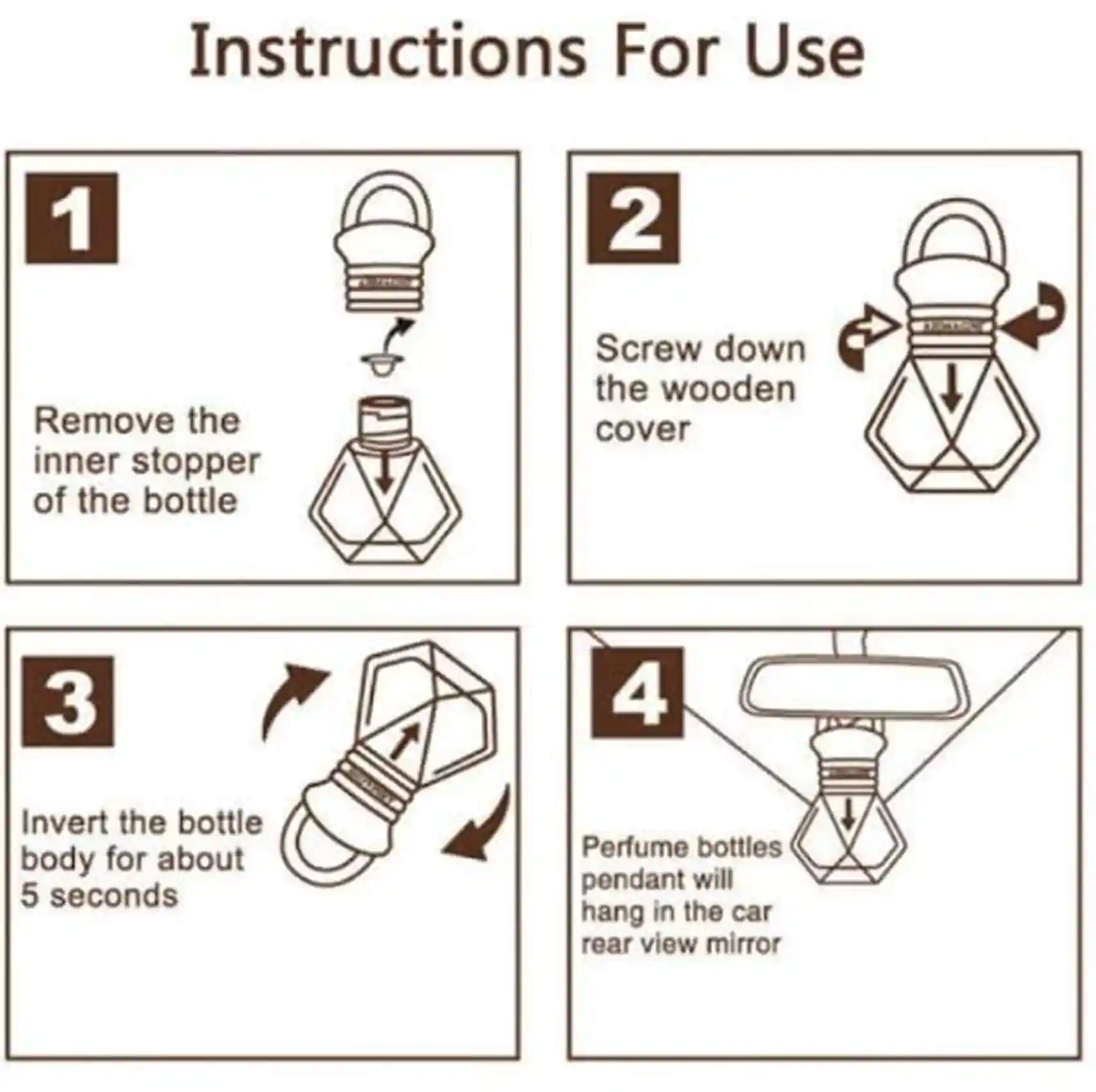 Instructions For Use

1

Remove the inner stopper of the bottle

2

Screw down the wooden cover

3

Invert the bottle body for about 5 seconds

4

Perfume bottles pendant will hang in the car rear view mirror